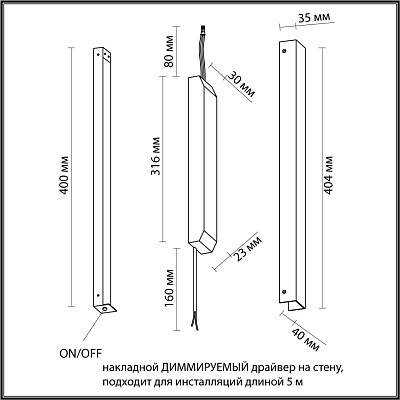 400 мм

ON/OFF

80 мм

30 мм

316 мм

23 мм

160 мм

35 мм

404 мм

40 мм

накладной ДИММИРУЕМЫЙ драйвер на стену, подходит для инсталляций длиной 5 м